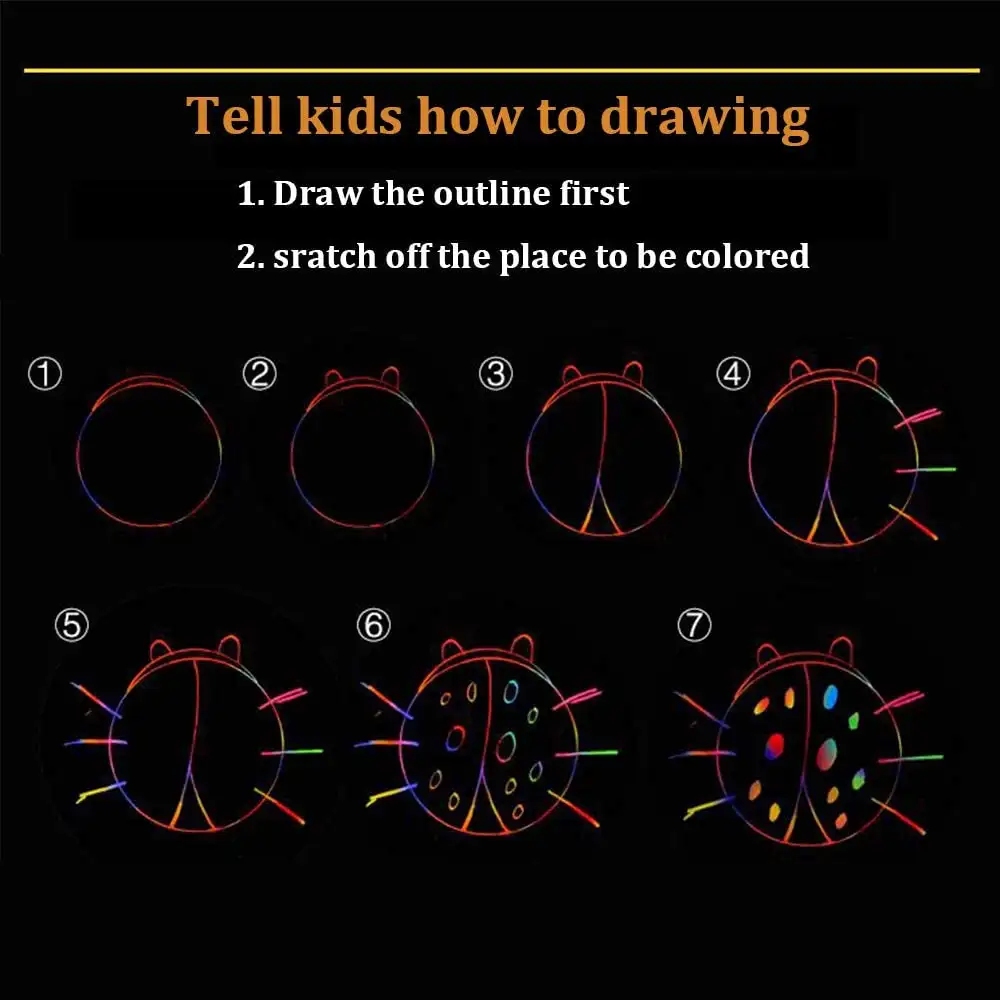 Tell kids how to drawing

1. Draw the outline first

2. sratch off the place to be colored

①

②

③

④

⑤

⑥

⑦