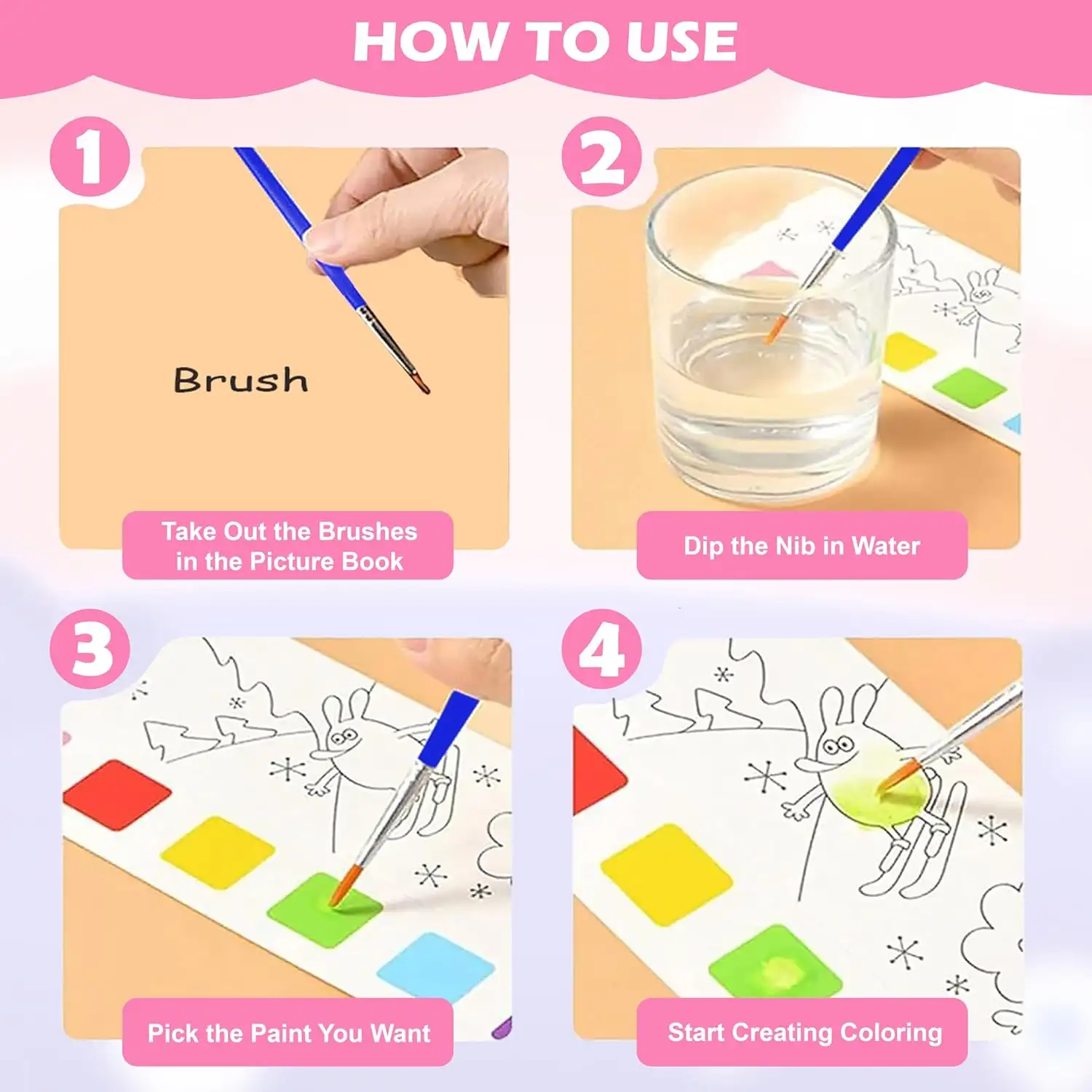 HOW TO USE

1

Brush

Take Out the Brushes in the Picture Book

2

Dip the Nib in Water

3

Pick the Paint You Want

4

Start Creating Coloring